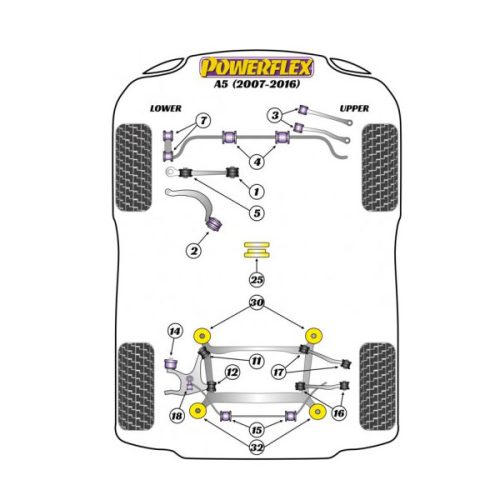 POWERFLEX
A5 (2007-2016)

LOWER

UPPER

7

3

4

1

5

2

25

30

14

11

12

17

18

16

15

32